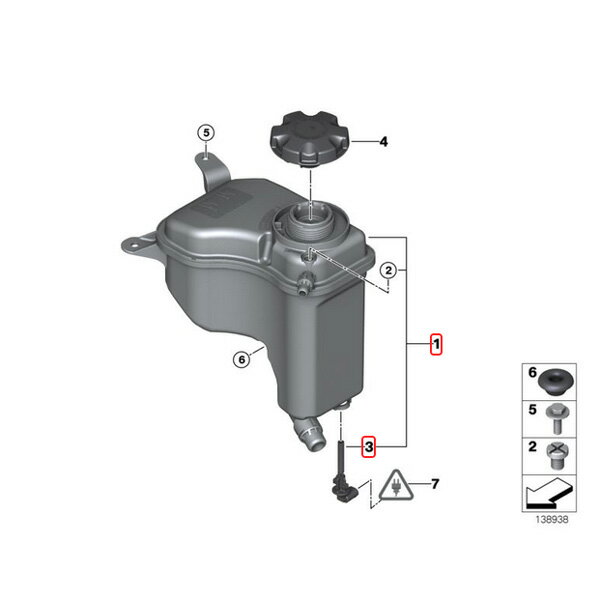 5
4
2
1
6
3
7
6
5
2
138938