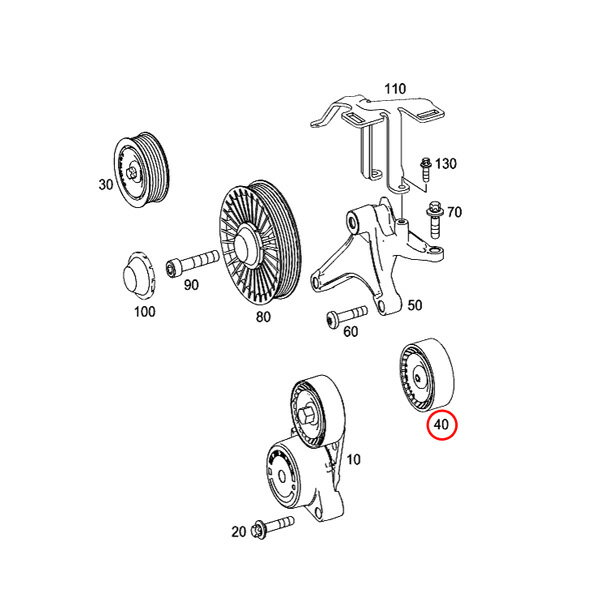 110

130

30

70

90

100

80

50

60

40

10

20