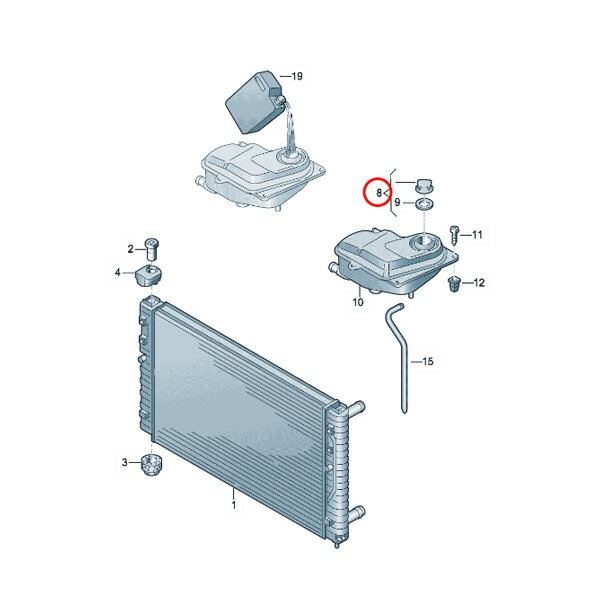 19
8
9
11
2
4
12
10
15
3
1