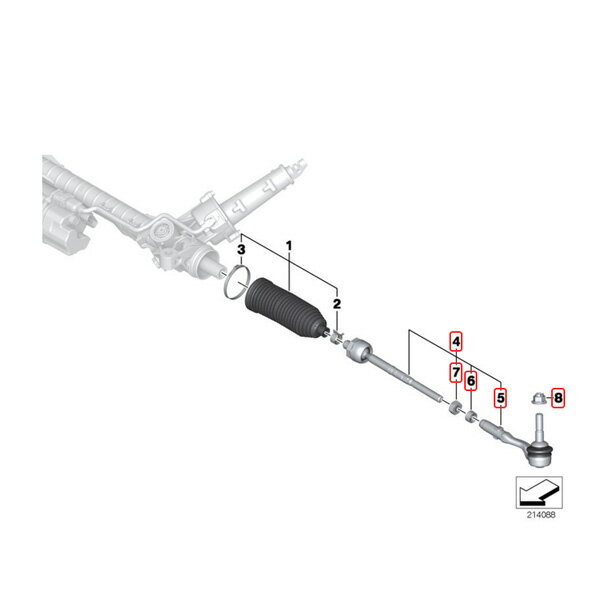 3
1
2
4
7
6
5
8
214088