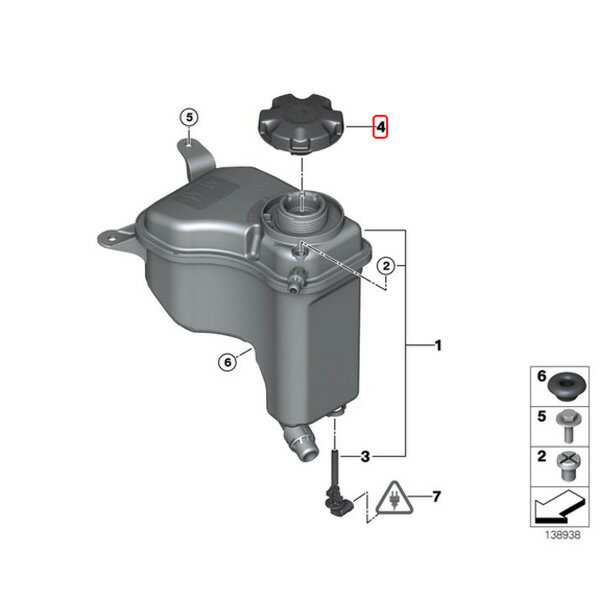 5
4
2
1
6
3
7
6
5
2
138938