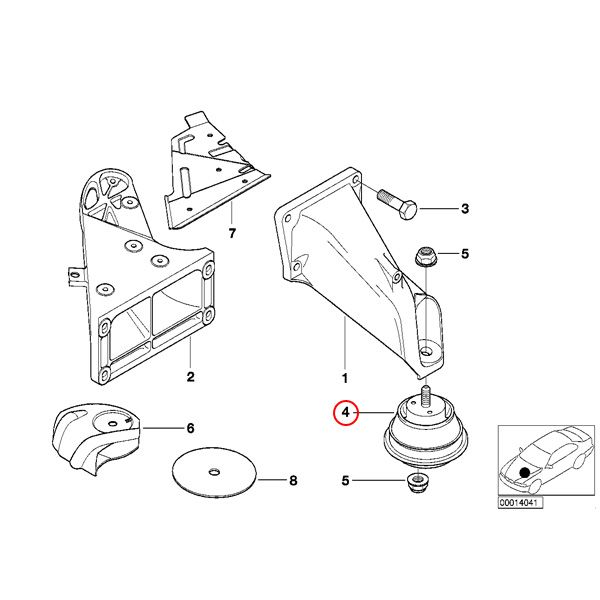 7
3
5
2
1
4
6
8
5
00014041