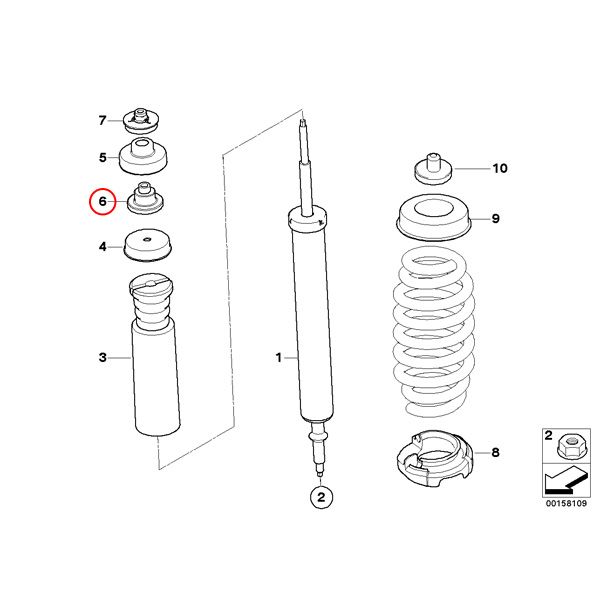 7
5
6
4
3
1
2
10
9
8
2
00158109