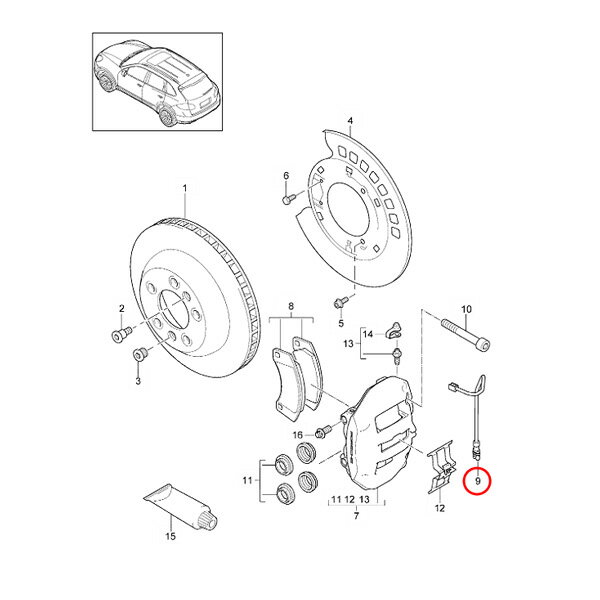 4
6
1
2
3
8
5
10
14
13
16
11
11 12 13
7
12
9
15