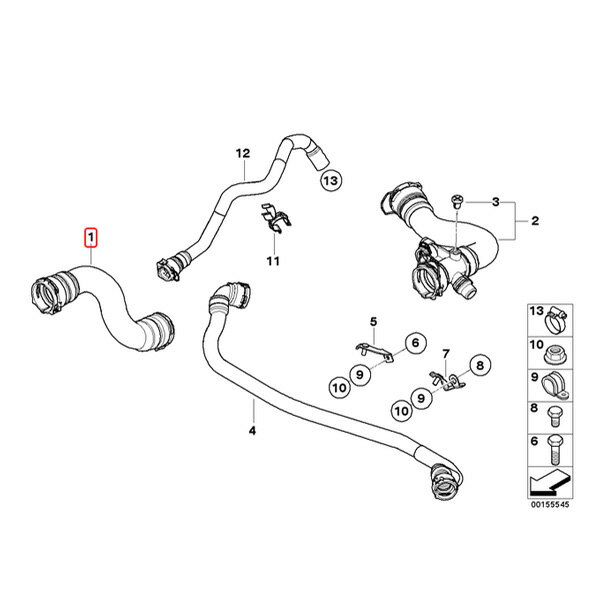 12
13
3
2
1
11
5
6
9
10
7
8
9
10
4
13
10
9
8
6
00155545