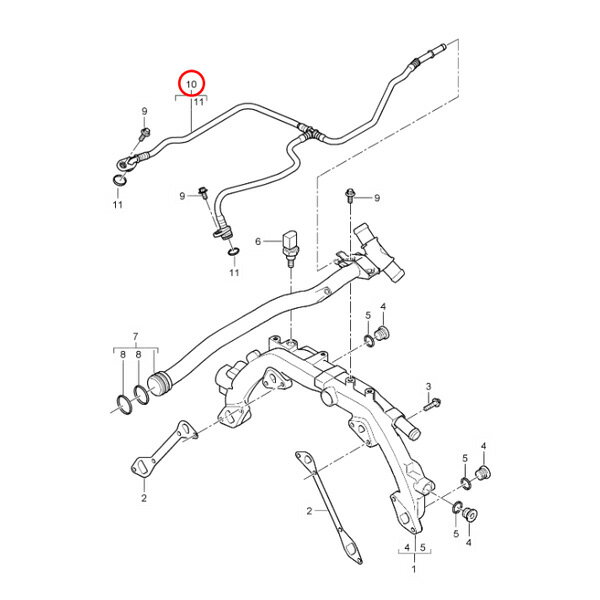 10
11
9
11
9
9
6
11
5
4
7
8
8
3
5
4
2
2
5
4
4 5
1