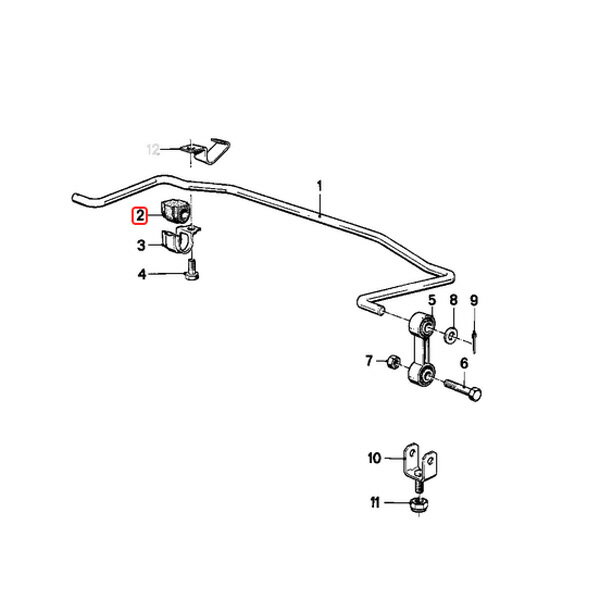 12
1
2
3
4
5
8
9
7
6
10
11