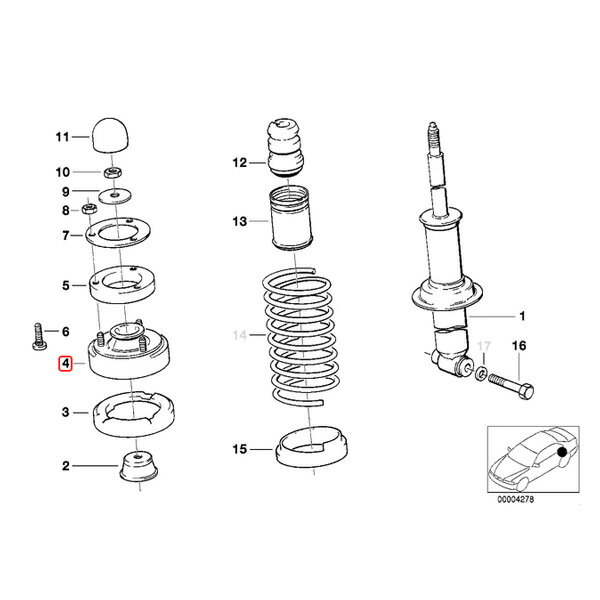 11
10
9
8
7
5
6
4
3
2
12
13
14
15
1
17
16
00004278