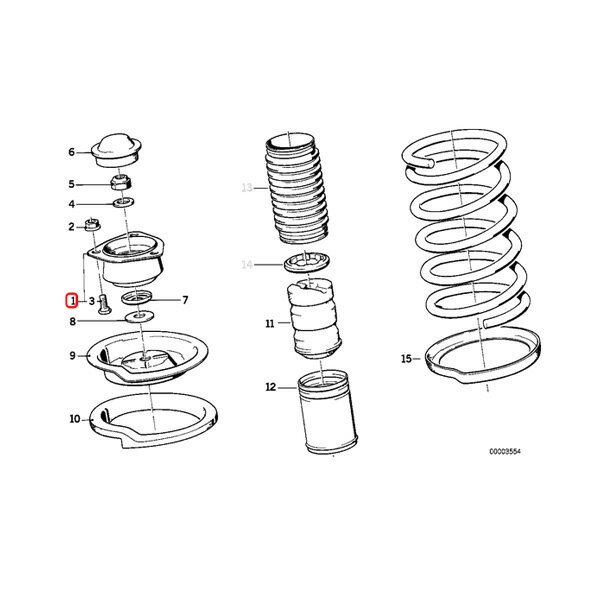 6
5
4
2
1
3
7
8
9
10
13
14
11
12
15
00003554