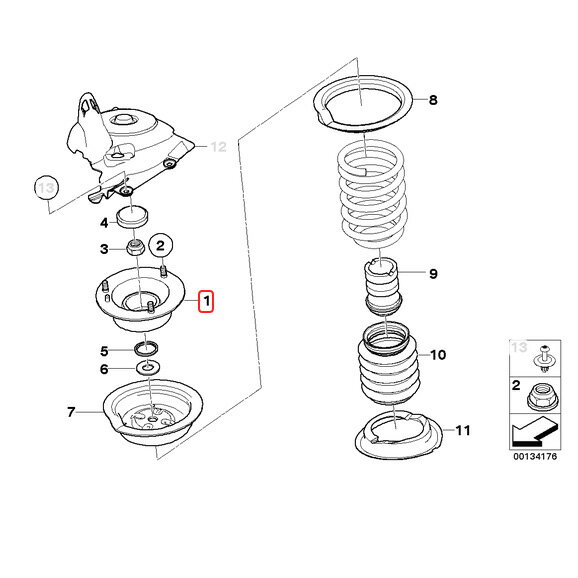 12
13
4
3
2
1
5
6
7
8
9
10
11
13
2
00134176