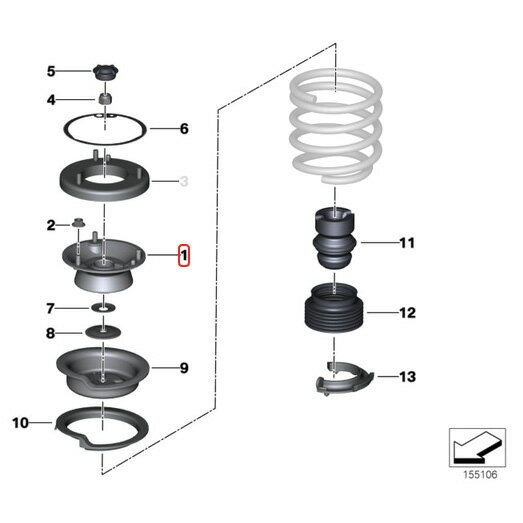 5
4
6
3
2
1
7
8
9
10
11
12
13
155106