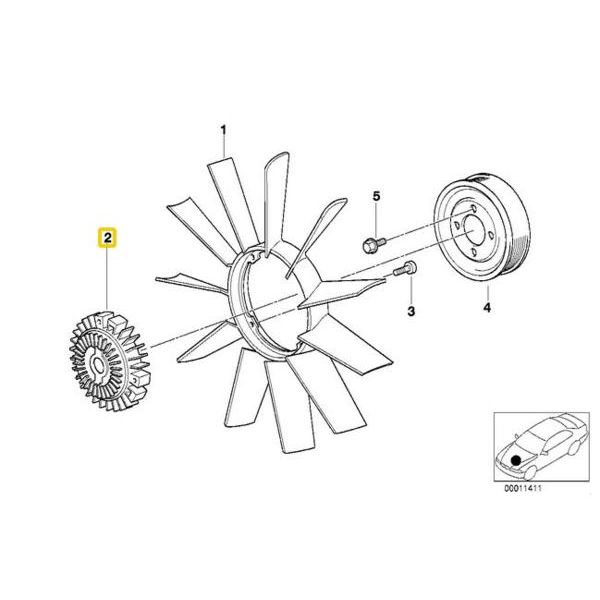 1
5
2
3
4
00011411