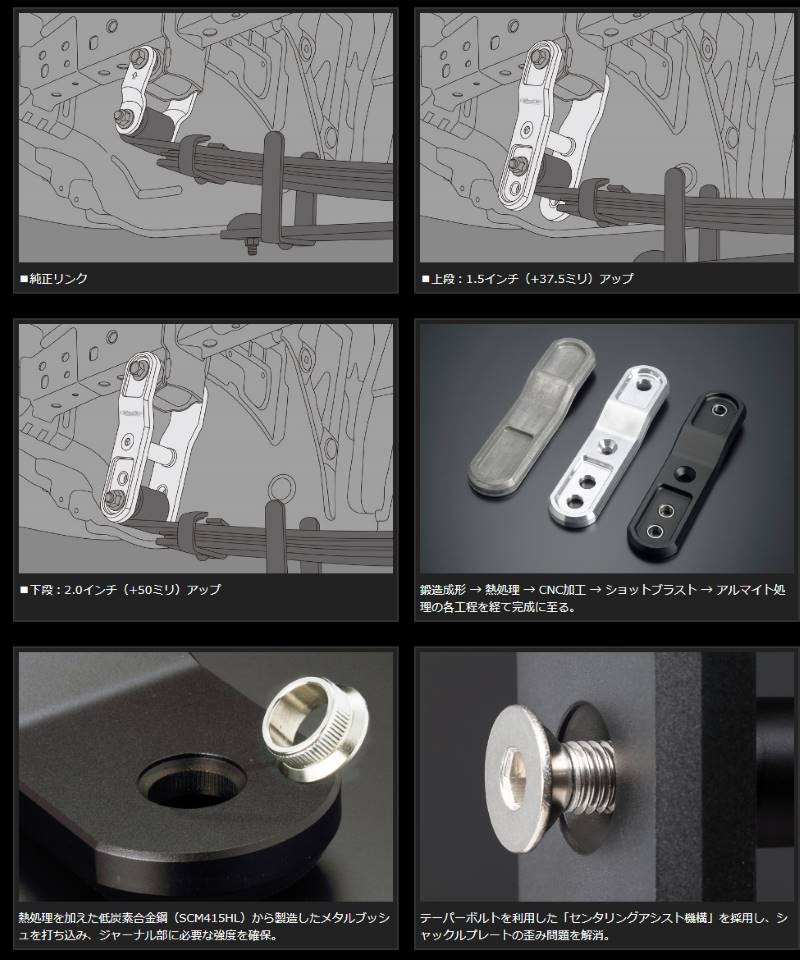 ■純正リンク

■上段：1.5インチ（+37.5ミリ）アップ

■下段：2.0インチ（+50ミリ）アップ

鍛造成形 → 熱処理 → CNC加工 → ショットブラスト → アルマイト処理の各工程を経て完成に至る。

熱処理を加えた低炭素合金鋼（SCM415HL）から製造したメタルブッシュを打ち込み、ジャーナル部に必要な強度を確保。

テーパーボルトを利用した「センタリングアシスト機構」を採用し、シャックルプレートの歪み問題を解消。