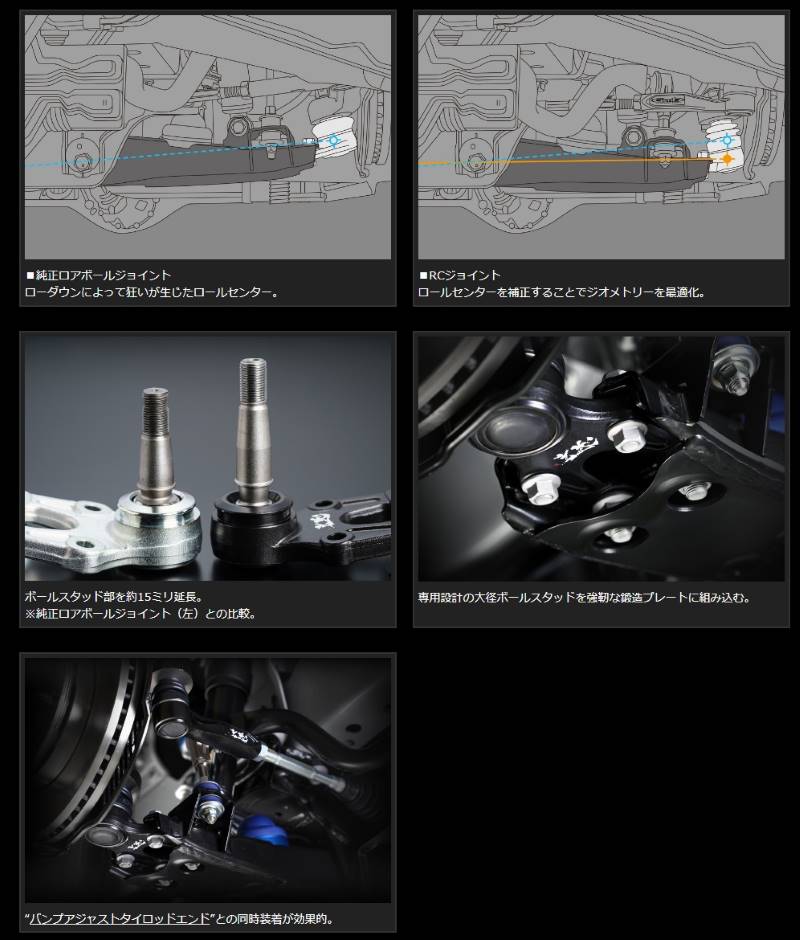 ■純正ロアボールジョイント
ローダウンによって狂いが生じたロールセンター。

■RCジョイント
ロールセンターを補正することでジオメトリーを最適化。

ボールスタッド部を約15ミリ延長。
※純正ロアボールジョイント（左）との比較。

専用設計の大径ボールスタッドを強靭な鍛造プレートに組み込む。

"バンプアジャストタイロッドエンド"との同時装着が効果的。