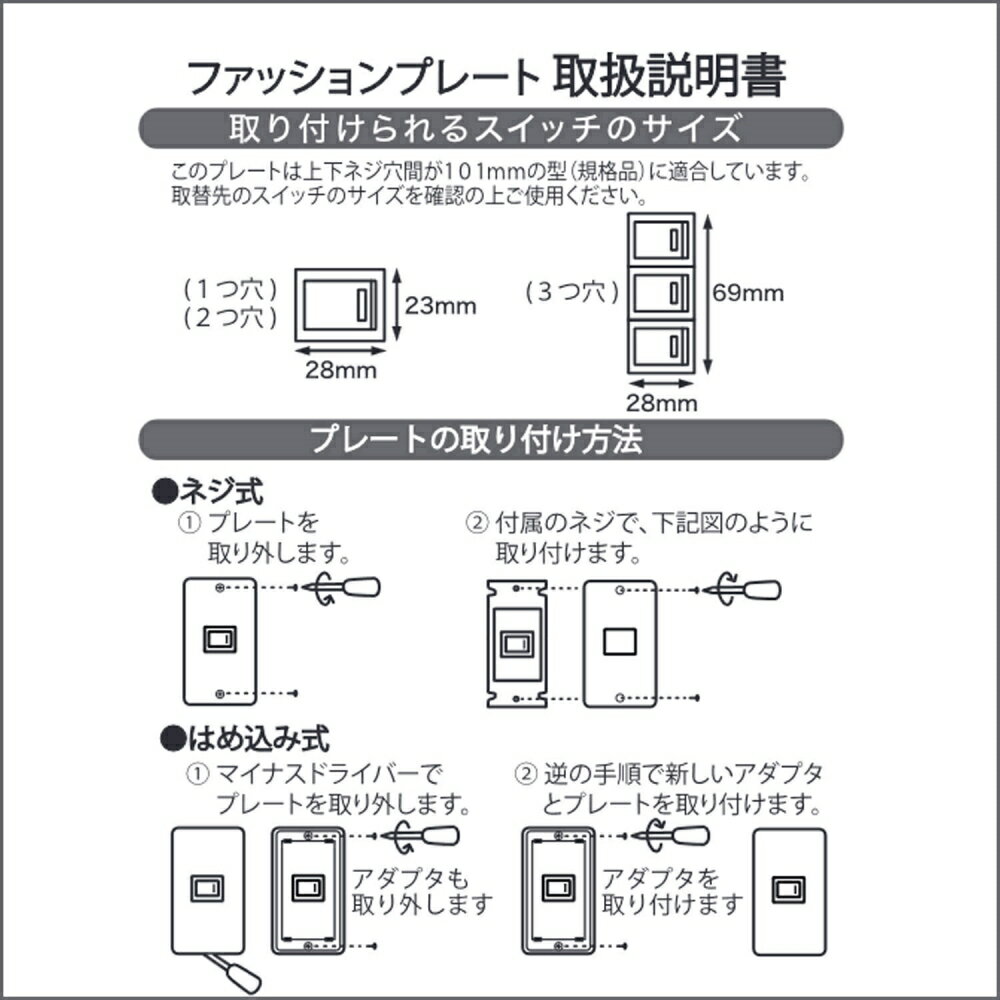 ファッションプレート 取扱説明書

取り付けられるスイッチのサイズ

このプレートは上下ネジ穴間が101mmの型(規格品)に適合しています。
取替先のスイッチのサイズを確認の上ご使用ください。

(1つ穴)
(2つ穴)
23mm
28mm

(3つ穴)
69mm
28mm

プレートの取り付け方法

●ネジ式
① プレートを取り外します。
② 付属のネジで、下記図のように取り付けます。

●はめ込み式
① マイナスドライバーでプレートを取り外します。
アダプタも取り外します
② 逆の手順で新しいアダプタとプレートを取り付けます。
アダプタを取り付けます