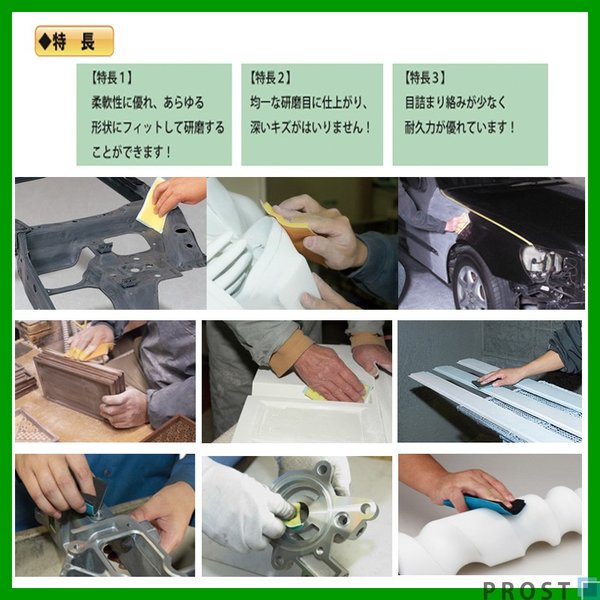 ◆特　長

【特長1】
柔軟性に優れ、あらゆる形状にフィットして研磨することができます！

【特長2】
均一な研磨目に仕上がり、深いキズがはいりません！

【特長3】
目詰まり絡みが少なく耐久力が優れています！

PROST