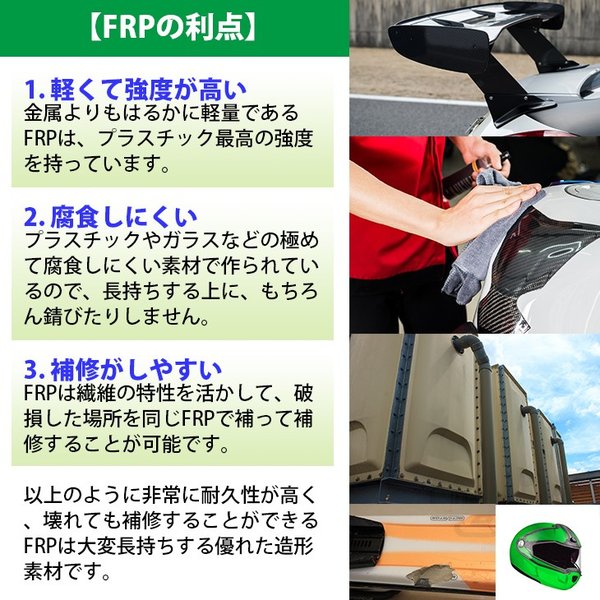 【FRPの利点】

1. 軽くて強度が高い
金属よりもはるかに軽量であるFRPは、プラスチック最高の強度を持っています。

2. 腐食しにくい
プラスチックやガラスなどの極めて腐食しにくい素材で作られているので、長持ちする上に、もちろん錆びたりしません。

3. 補修がしやすい
FRPは繊維の特性を活かして、破損した場所を同じFRPで補って補修することが可能です。

以上のように非常に耐久性が高く、壊れても補修することができるFRPは大変長持ちする優れた造形素材です。