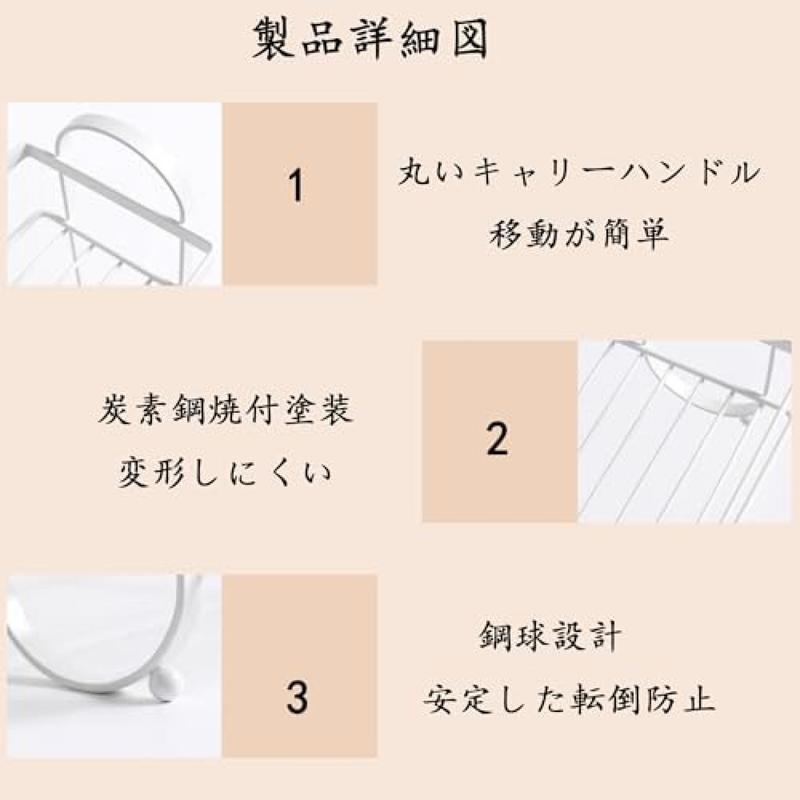 製品詳細図

1

丸いキャリーハンドル
移動が簡単

炭素鋼焼付塗装
変形しにくい

2

3

鋼球設計
安定した転倒防止