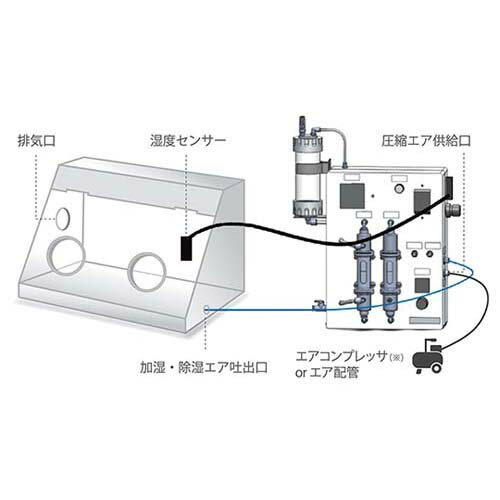 排気口

湿度センサー

圧縮エア供給口

加湿・除湿エア吐出口

エアコンプレッサ(※)
or エア配管