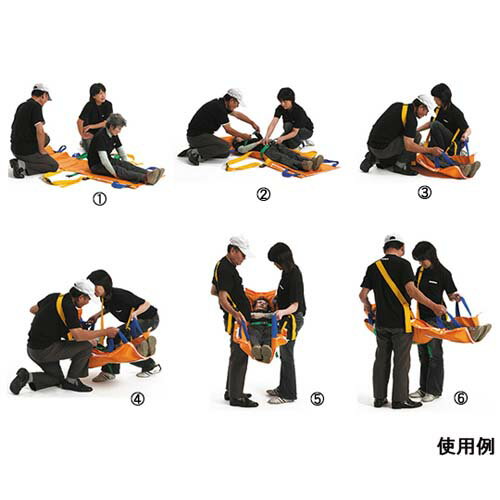 ①

②

③

④

⑤

⑥

使用例