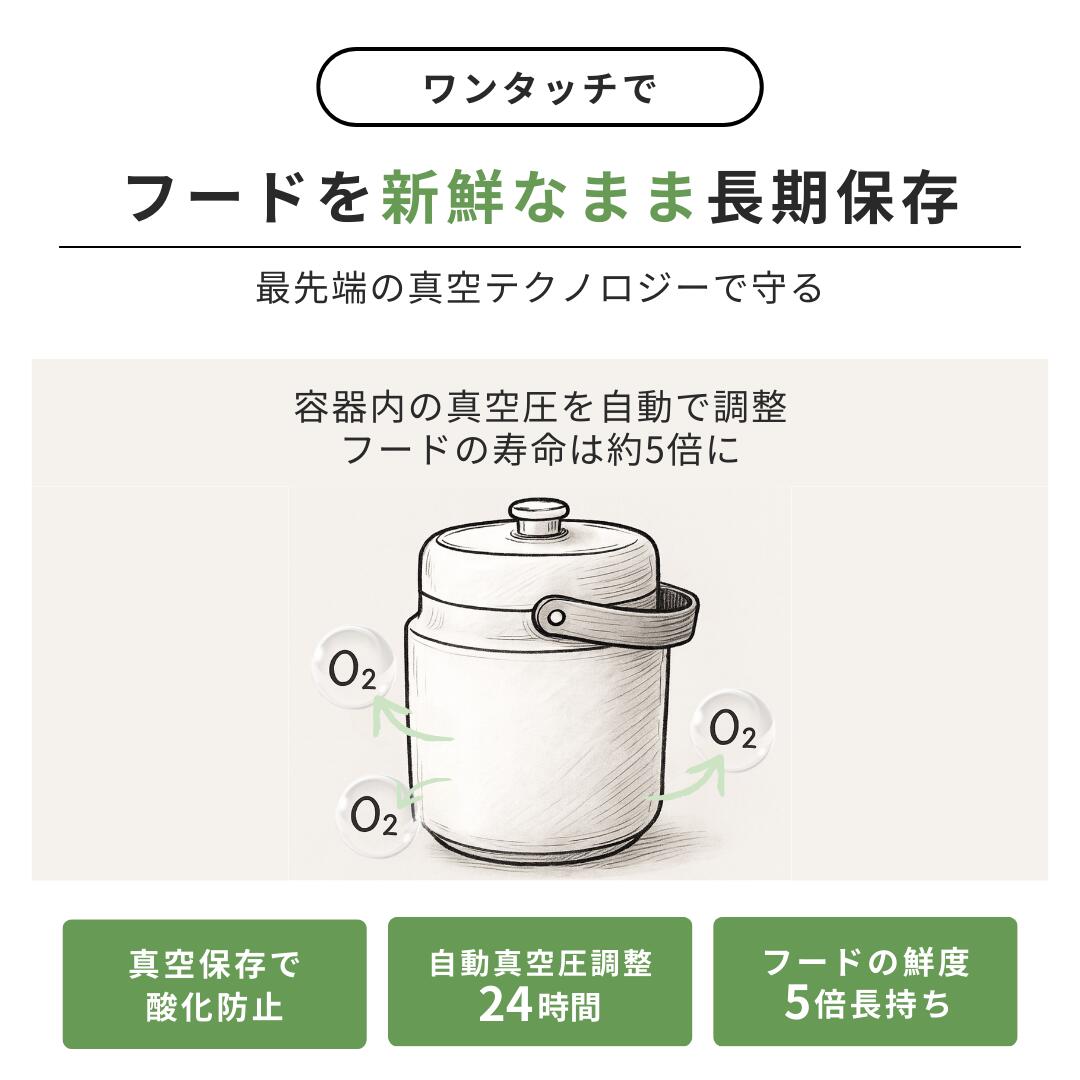 ワンタッチで

フードを新鮮なまま長期保存

最先端の真空テクノロジーで守る

容器内の真空圧を自動で調整
フードの寿命は約5倍に

$O_2$

$O_2$

$O_2$

真空保存で
酸化防止

自動真空圧調整
24時間

フードの鮮度
5倍長持ち