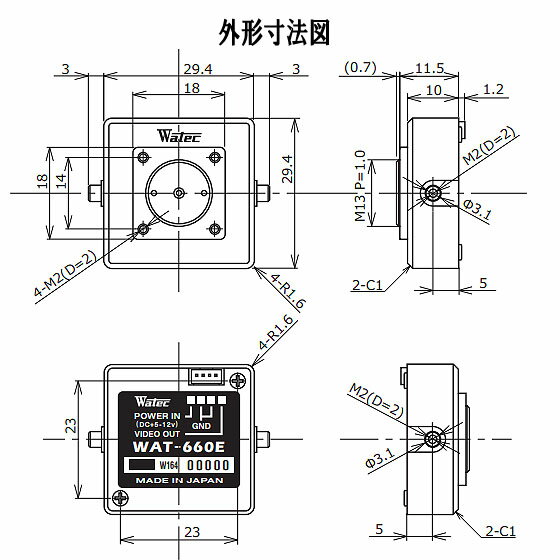 外形寸法図

3
29.4
3
18
Watec
18
14
29.4
4-M2(D=2)
4-R1.6

(0.7)
11.5
10
1.2
M13 P=1.0
M2(D=2)
Φ3.1
2-C1
5

4-R1.6
23
Watec
POWER IN
(DC+5-12v)
GND
VIDEO OUT
WAT-660E
W164
00000
MADE IN JAPAN
23

M2(D=2)
Φ3.1
5
2-C1