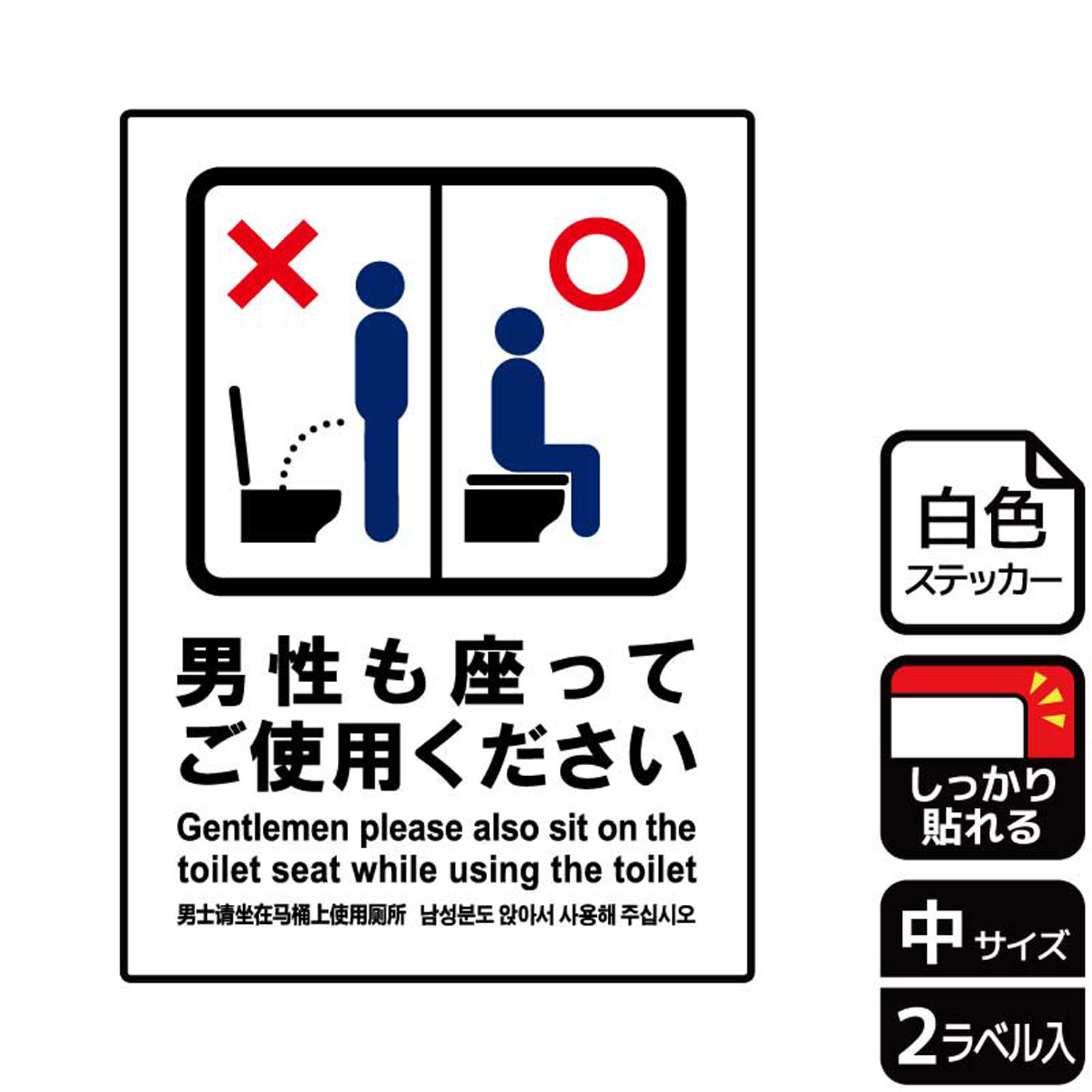 男性も座って
ご使用ください

Gentlemen please also sit on the toilet seat while using the toilet

男士请坐在马桶上使用厕所　남성분도 앉아서 사용해 주십시오

白色
ステッカー

しっかり
貼れる

中 サイズ

2ラベル入