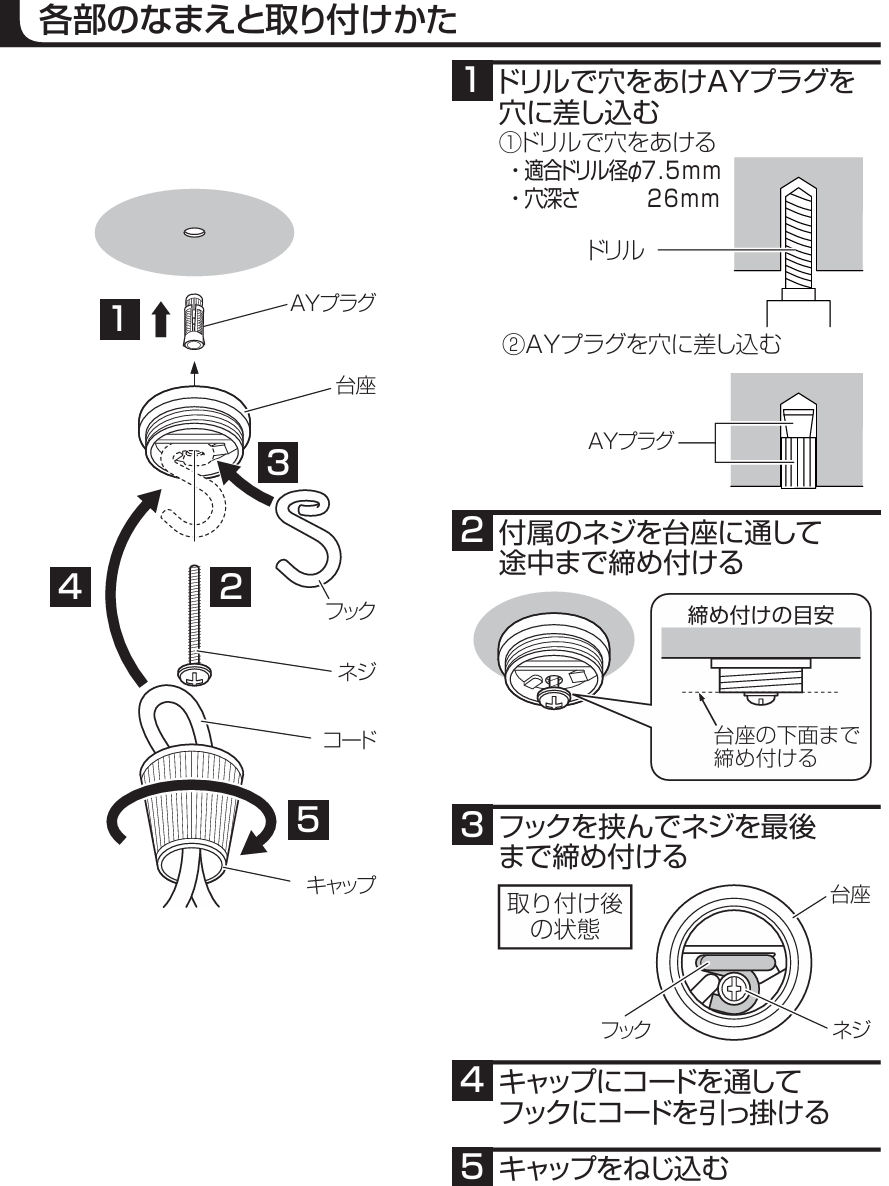 各部のなまえと取り付けかた

1
AYプラグ
台座
3
4
2
フック
ネジ
コード
5
キャップ

1 ドリルで穴をあけAYプラグを穴に差し込む
①ドリルで穴をあける
・適合ドリル径φ7.5mm
・穴深さ 26mm
ドリル
②AYプラグを穴に差し込む
AYプラグ

2 付属のネジを台座に通して途中まで締め付ける
締め付けの目安
台座の下面まで締め付ける

3 フックを挟んでネジを最後まで締め付ける
取り付け後の状態
台座
フック
ネジ

4 キャップにコードを通してフックにコードを引っ掛ける

5 キャップをねじ込む