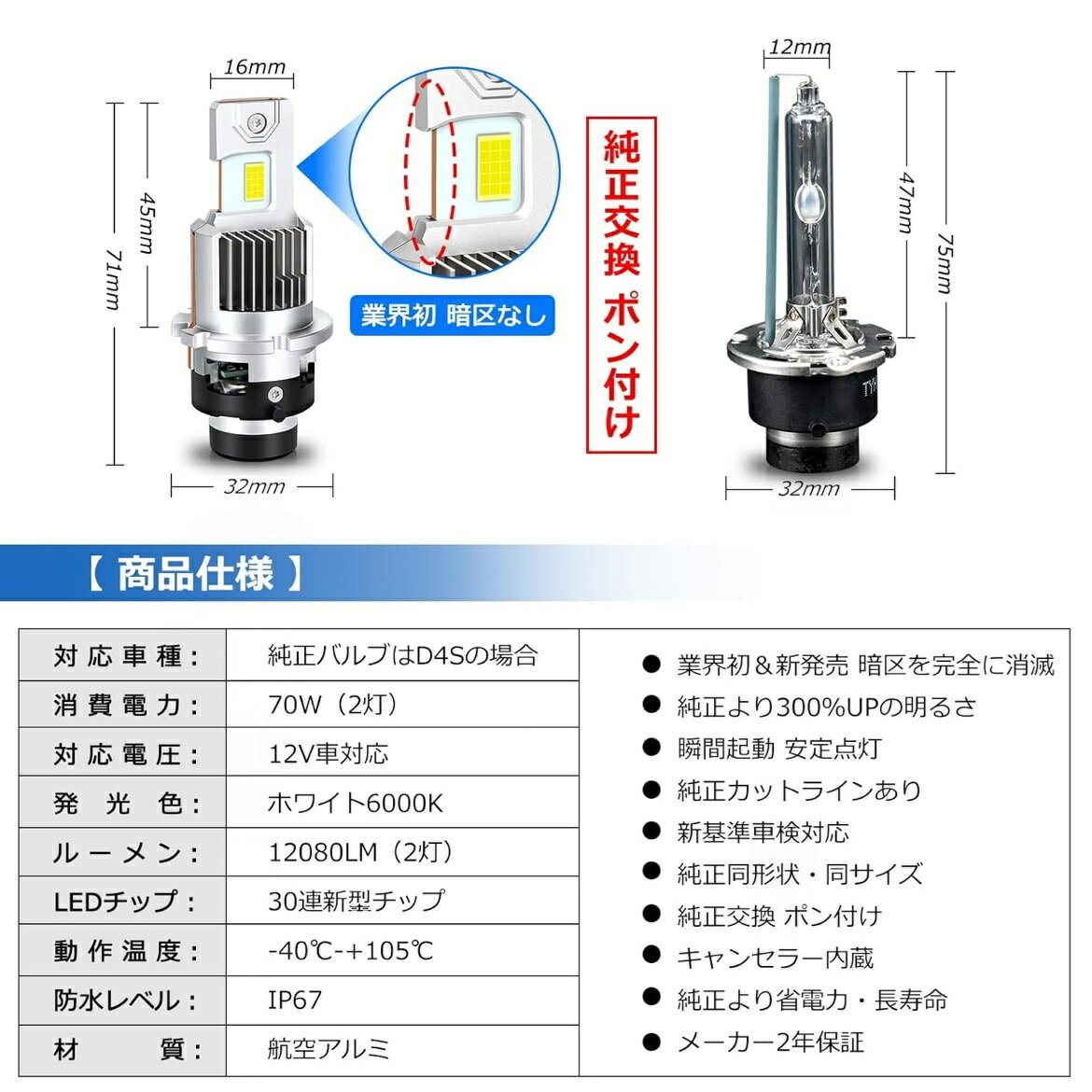 16mm

45mm

71mm

32mm

業界初 暗区なし

純正交換 ポン付け

12mm

47mm

75mm

32mm

【 商品仕様 】

| 対応車種： | 純正バルブはD4Sの場合 |
|---|---|
| 消費電力： | 70W（2灯） |
| 対応電圧： | 12V車対応 |
| 発光色： | ホワイト6000K |
| ルーメン： | 12080LM（2灯） |
| LEDチップ： | 30連新型チップ |
| 動作温度： | -40℃-+105℃ |
| 防水レベル： | IP67 |
| 材質： | 航空アルミ |

● 業界初＆新発売 暗区を完全に消滅
● 純正より300%UPの明るさ
● 瞬間起動 安定点灯
● 純正カットラインあり
● 新基準車検対応
● 純正同形状・同サイズ
● 純正交換 ポン付け
● キャンセラー内蔵
● 純正より省電力・長寿命
● メーカー2年保証