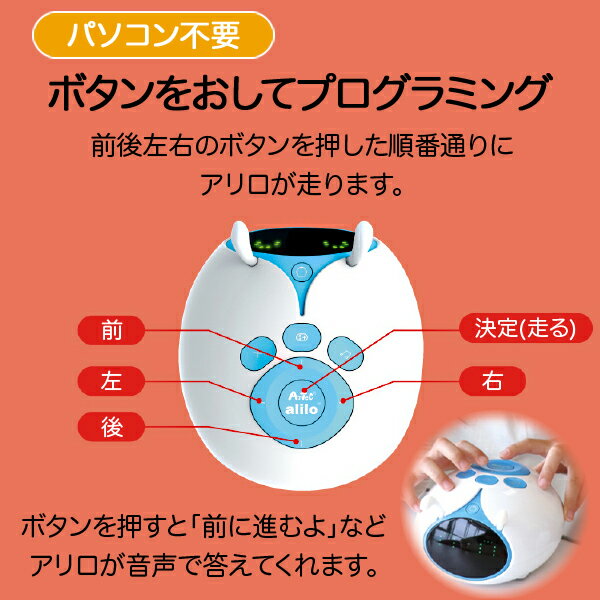 パソコン不要

ボタンをおしてプログラミング

前後左右のボタンを押した順番通りにアリロが走ります。

前

左

後

決定(走る)

右

ArTeC alilo

ボタンを押すと「前に進むよ」などアリロが音声で答えてくれます。