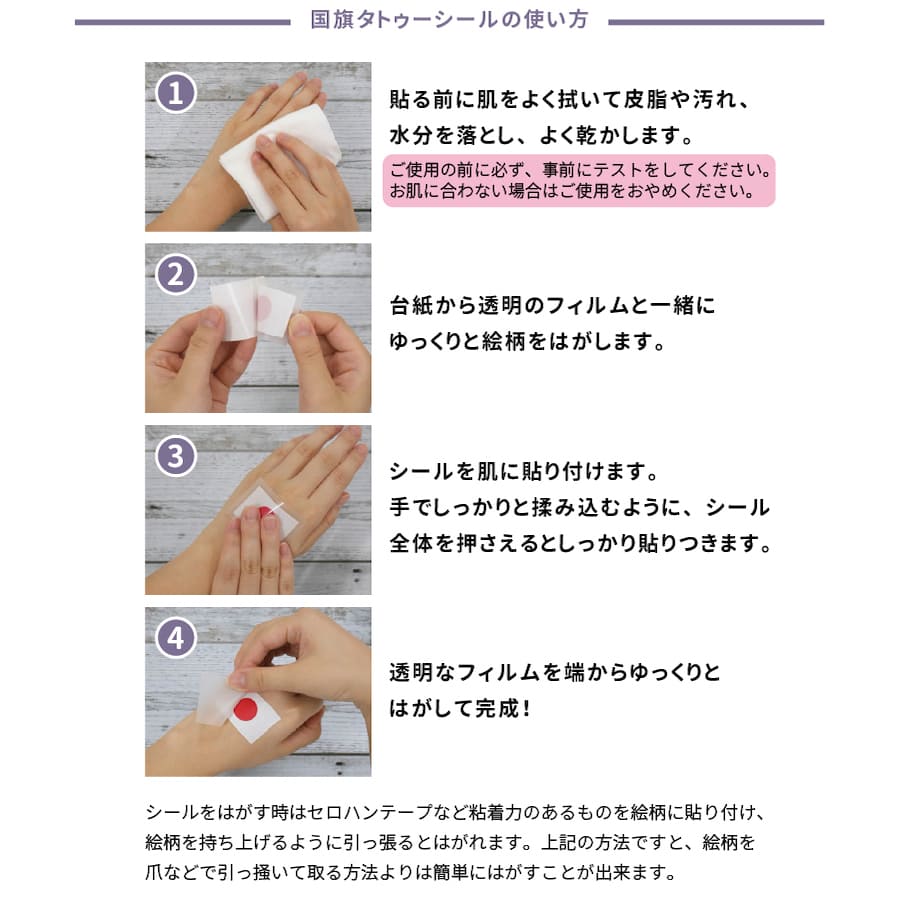 国旗タトゥーシールの使い方

1

貼る前に肌をよく拭いて皮脂や汚れ、水分を落とし、よく乾かします。

ご使用の前に必ず、事前にテストをしてください。お肌に合わない場合はご使用をおやめください。

2

台紙から透明のフィルムと一緒にゆっくりと絵柄をはがします。

3

シールを肌に貼り付けます。手でしっかりと揉み込むように、シール全体を押さえるとしっかり貼りつきます。

4

透明なフィルムを端からゆっくりとはがして完成！

シールをはがす時はセロハンテープなど粘着力のあるものを絵柄に貼り付け、絵柄を持ち上げるように引っ張るとはがれます。上記の方法ですと、絵柄を爪などで引っ掻いて取る方法よりは簡単にはがすことが出来ます。