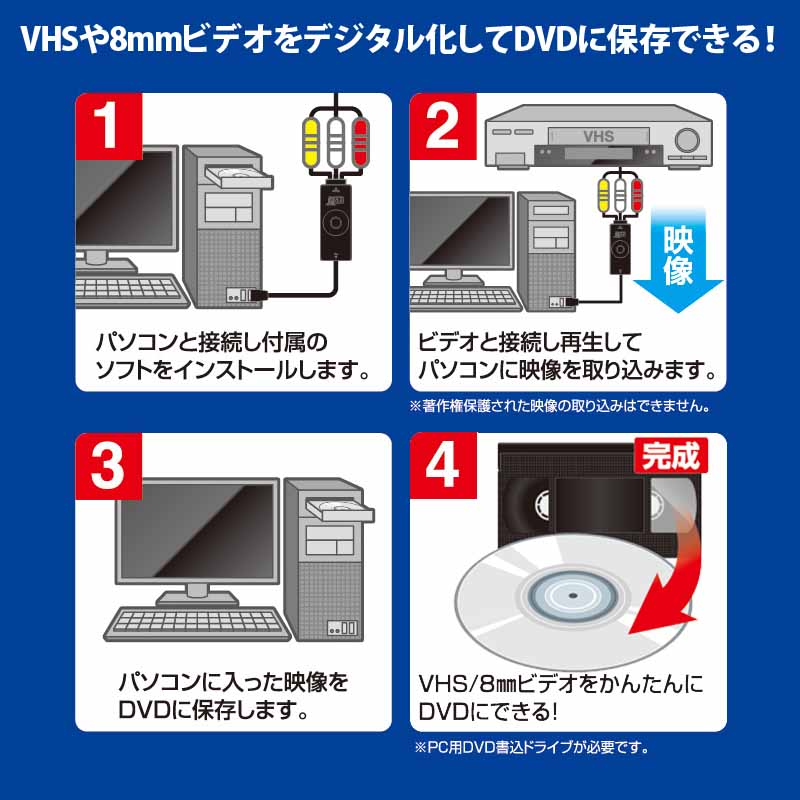 VHSや8mmビデオをデジタル化してDVDに保存できる！

1

パソコンと接続し付属のソフトをインストールします。

2

VHS

映像

ビデオと接続し再生してパソコンに映像を取り込みます。

※著作権保護された映像の取り込みはできません。

3

パソコンに入った映像をDVDに保存します。

4

完成

VHS/8㎜ビデオをかんたんにDVDにできる!

※PC用DVD書込ドライブが必要です。