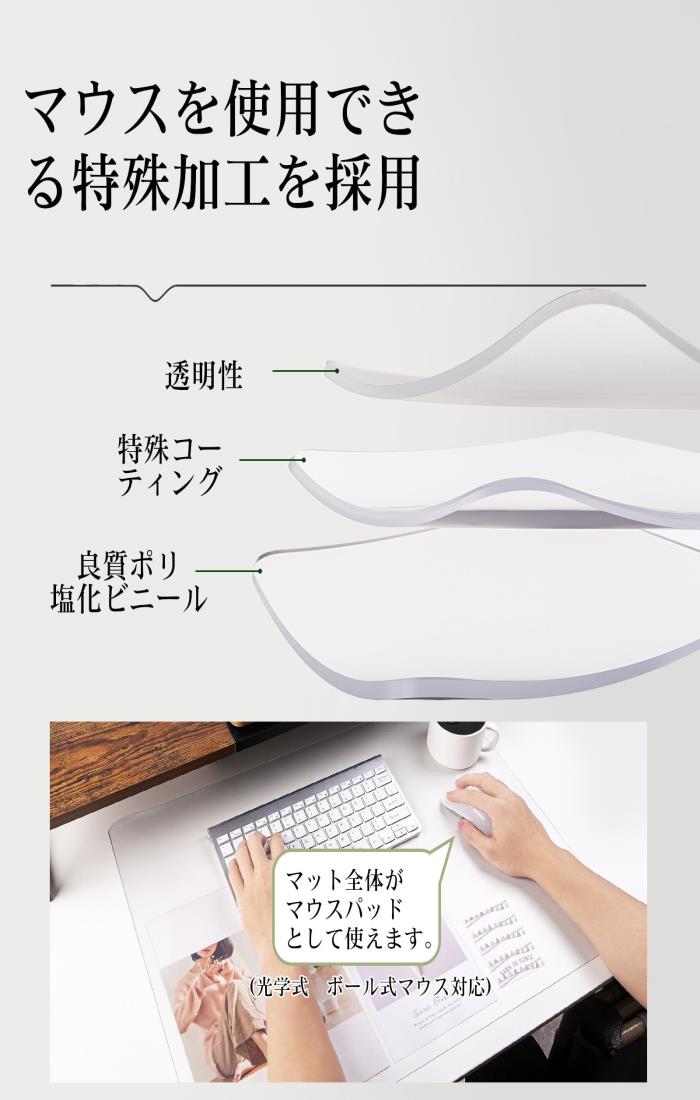 マウスを使用できる特殊加工を採用

透明性

特殊コーティング

良質ポリ塩化ビニール

マット全体がマウスパッドとして使えます。

（光学式　ボール式マウス対応）