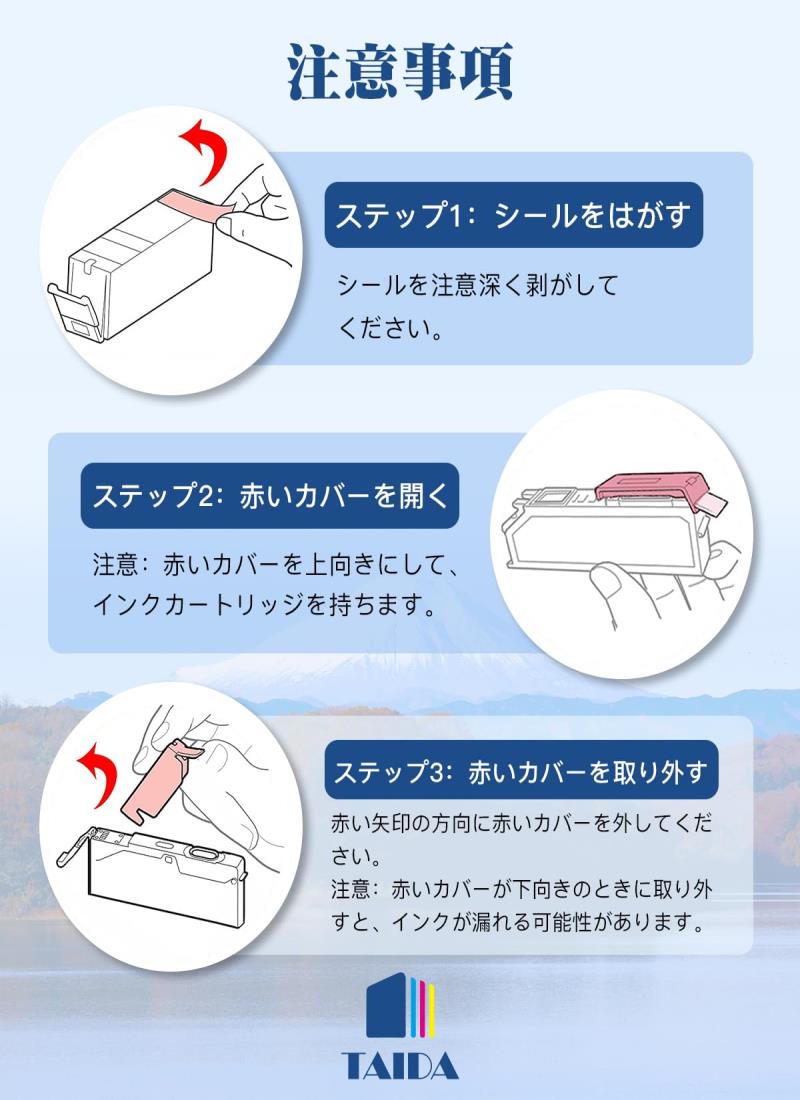 注意事項

ステップ1：シールをはがす

シールを注意深く剥がしてください。

ステップ2：赤いカバーを開く

注意：赤いカバーを上向きにして、インクカートリッジを持ちます。

ステップ3：赤いカバーを取り外す

赤い矢印の方向に赤いカバーを外してください。
注意：赤いカバーが下向きのときに取り外すと、インクが漏れる可能性があります。

TAIDA