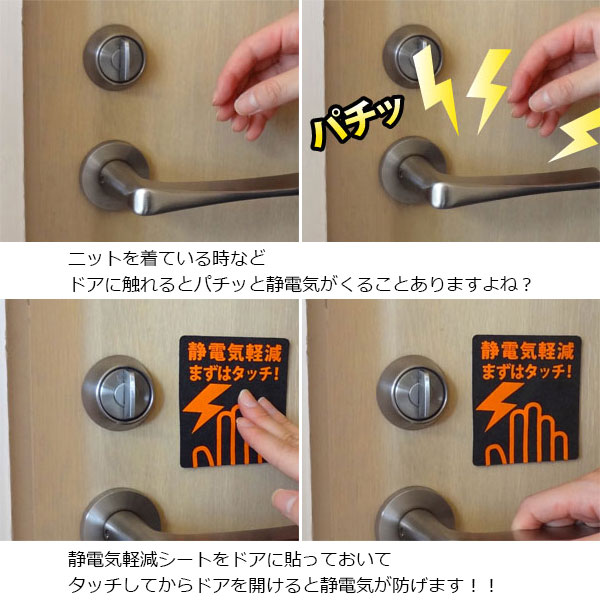 パチッ

ニットを着ている時など
ドアに触れるとパチッと静電気がくることありますよね？

静電気軽減
まずはタッチ！

静電気軽減
まずはタッチ！

静電気軽減シートをドアに貼っておいて
タッチしてからドアを開けると静電気が防げます！！