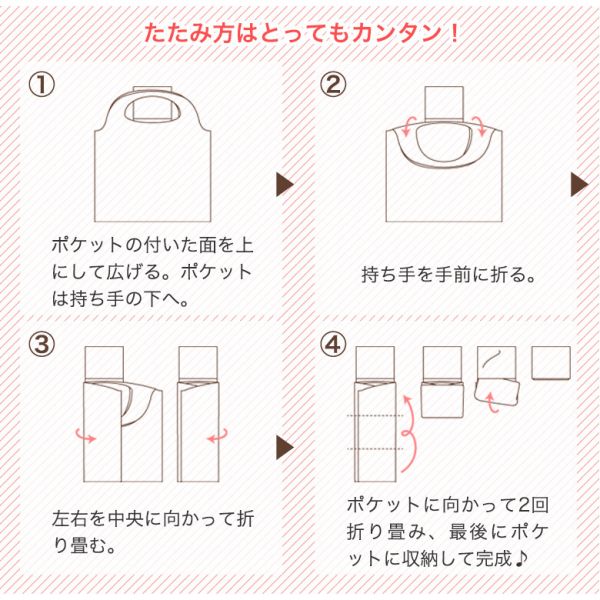 たたみ方はとってもカンタン！

①
ポケットの付いた面を上にして広げる。ポケットは持ち手の下へ。

②
持ち手を手前に折る。

③
左右を中央に向かって折り畳む。

④
ポケットに向かって2回折り畳み、最後にポケットに収納して完成♪