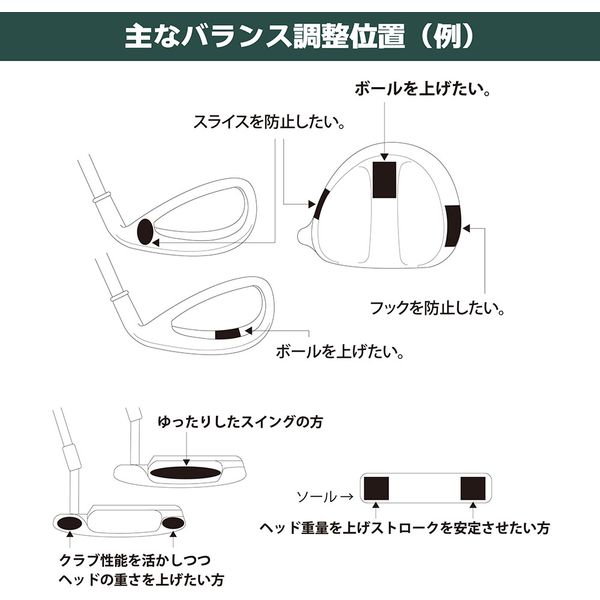 主なバランス調整位置（例）

ボールを上げたい。

スライスを防止したい。

フックを防止したい。

ボールを上げたい。

ゆったりしたスイングの方

ソール→

ヘッド重量を上げストロークを安定させたい方

クラブ性能を活かしつつ
ヘッドの重さを上げたい方