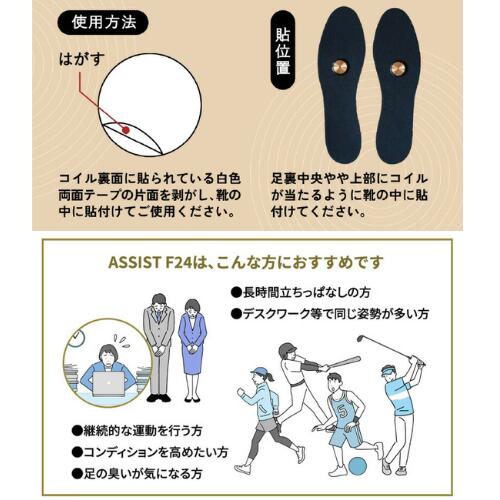 使用方法

はがす

コイル裏面に貼られている白色両面テープの片面を剥がし、靴の中に貼付けてご使用ください。

貼位置

足裏中央やや上部にコイルが当たるように靴の中に貼付けてください。

ASSIST F24は、こんな方におすすめです

●長時間立ちっぱなしの方

●デスクワーク等で同じ姿勢が多い方

5

●継続的な運動を行う方

●コンディションを高めたい方

●足の臭いが気になる方