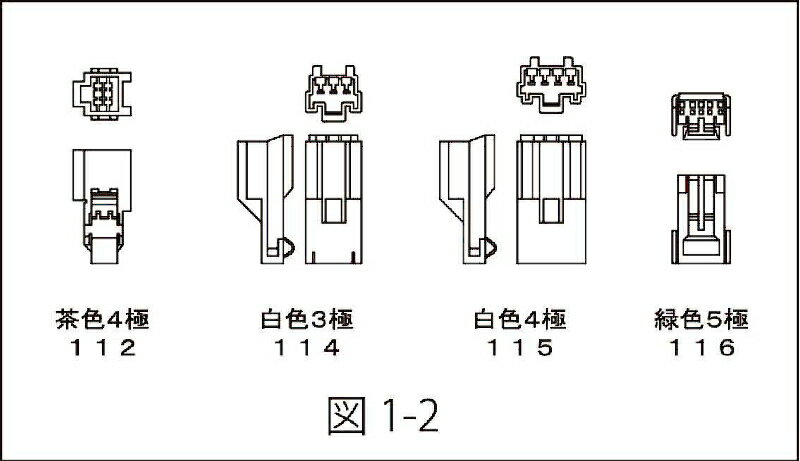 茶色4極
112

白色3極
114

白色4極
115

緑色5極
116

図 1-2