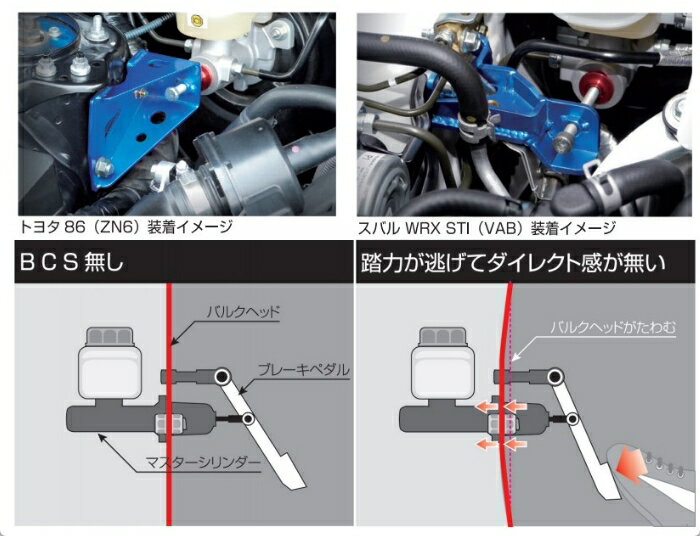 トヨタ 86（ZN6）装着イメージ

スバル WRX STI（VAB）装着イメージ

BCS 無し

バルクヘッド

ブレーキペダル

マスターシリンダー

踏力が逃げてダイレクト感が無い

バルクヘッドがたわむ