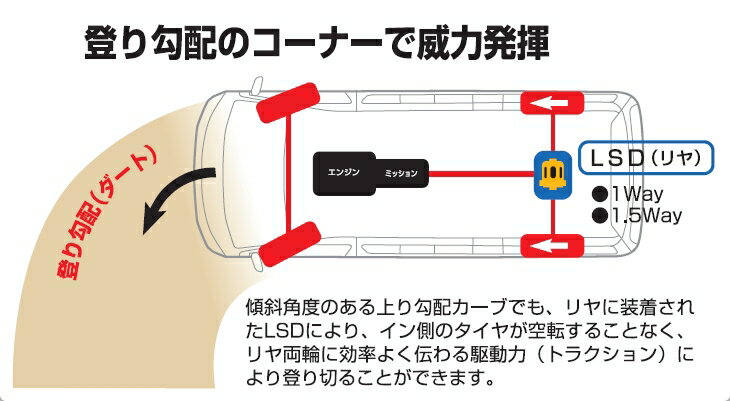 登り勾配のコーナーで威力発揮

登り勾配（ダート）

エンジン

ミッション

LSD（リヤ）

●1Way
●1.5Way

傾斜角度のある上り勾配カーブでも、リヤに装着されたLSDにより、イン側のタイヤが空転することなく、リヤ両輪に効率よく伝わる駆動力（トラクション）により登り切ることができます。