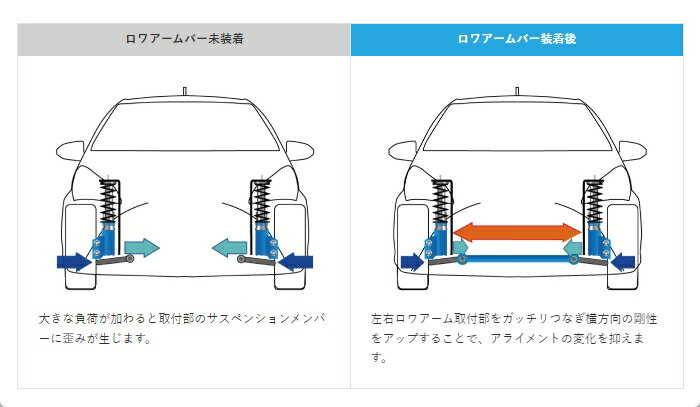 ロワアームバー未装着

大きな負荷が加わると取付部のサスペンションメンバーに歪みが生じます。

ロワアームバー装着後

左右ロワアーム取付部をガッチリつなぎ横方向の剛性をアップすることで、アライメントの変化を抑えます。