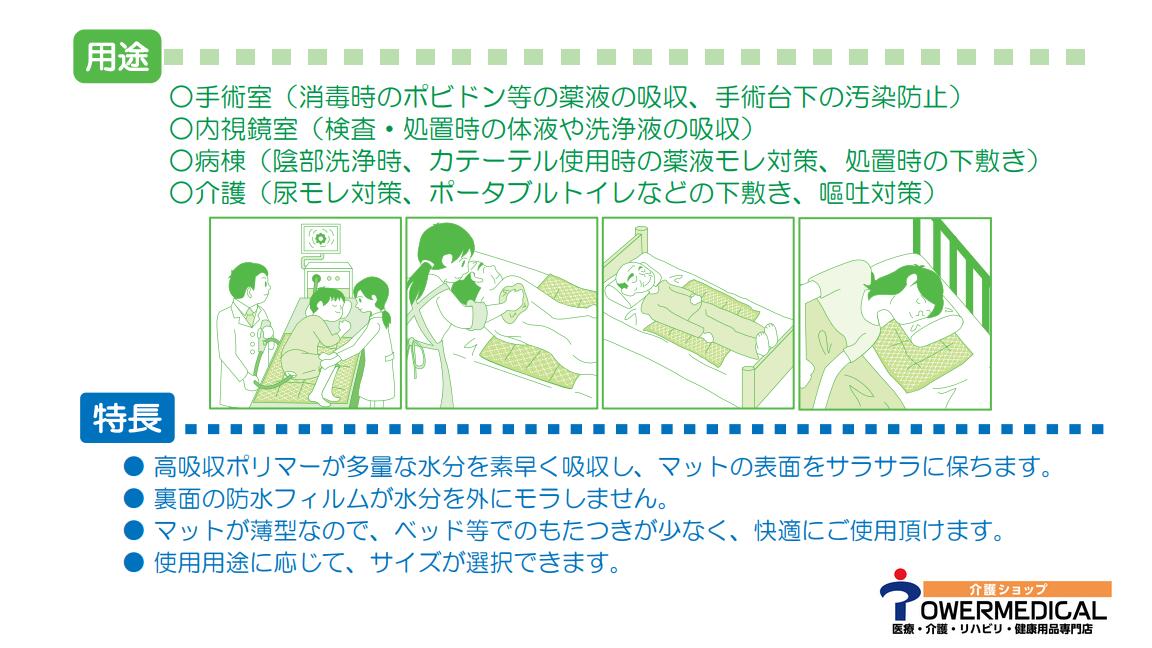 用途

○手術室（消毒時のポビドン等の薬液の吸収、手術台下の汚染防止）
○内視鏡室（検査・処置時の体液や洗浄液の吸収）
○病棟（陰部洗浄時、カテーテル使用時の薬液モレ対策、処置時の下敷き）
○介護（尿モレ対策、ポータブルトイレなどの下敷き、嘔吐対策）

特長

● 高吸収ポリマーが多量な水分を素早く吸収し、マットの表面をサラサラに保ちます。
● 裏面の防水フィルムが水分を外にモラしません。
● マットが薄型なので、ベッド等でのもたつきが少なく、快適にご使用頂けます。
● 使用用途に応じて、サイズが選択できます。

介護ショップ
POWERMEDICAL
医療・介護・リハビリ・健康用品専門店