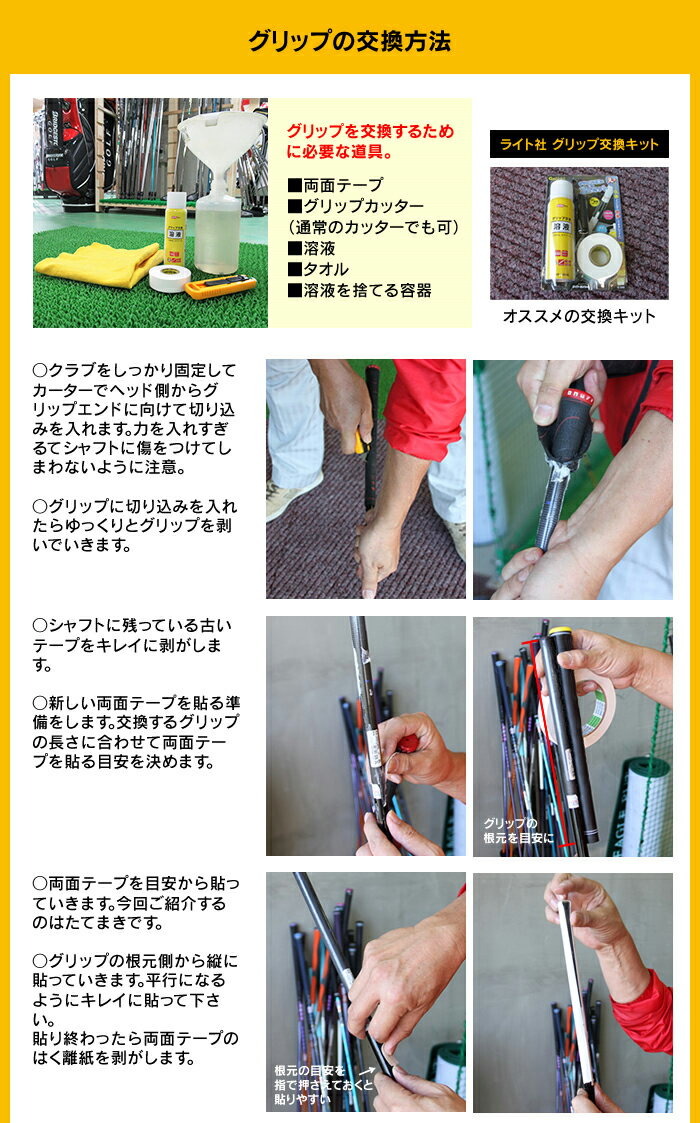 グリップの交換方法

グリップを交換するために必要な道具。

■両面テープ
■グリップカッター
（通常のカッターでも可）
■溶液
■タオル
■溶液を捨てる容器

ライト社 グリップ交換キット

溶液

オススメの交換キット

○クラブをしっかり固定してカーターでヘッド側からグリップエンドに向けて切り込みを入れます。力を入れすぎるてシャフトに傷をつけてしまわないように注意。

○グリップに切り込みを入れたらゆっくりとグリップを剥いでいきます。

○シャフトに残っている古いテープをキレイに剥がします。

○新しい両面テープを貼る準備をします。交換するグリップの長さに合わせて両面テープを貼る目安を決めます。

グリップの根元を目安に

○両面テープを目安から貼っていきます。今回ご紹介するのはたてまきです。

○グリップの根元側から縦に貼っていきます。平行になるようにキレイに貼って下さい。
貼り終わったら両面テープのはく離紙を剥がします。

根元の目安を指で押さえておくと貼りやすい