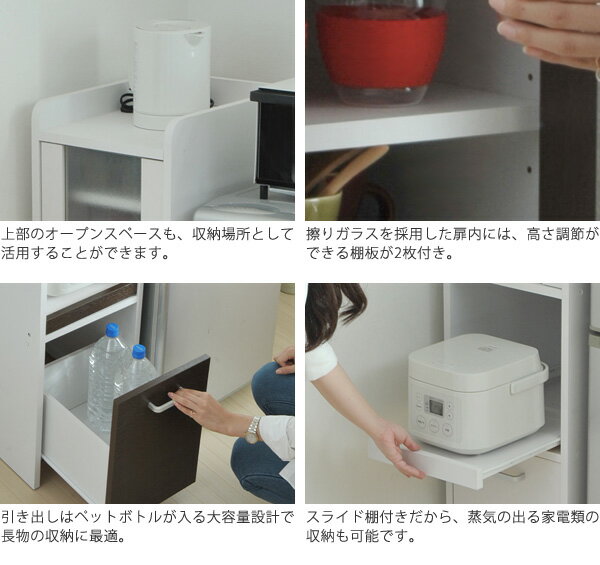 上部のオープンスペースも、収納場所として活用することができます。

擦りガラスを採用した扉内には、高さ調節ができる棚板が2枚付き。

引き出しはペットボトルが入る大容量設計で長物の収納に最適。

スライド棚付きだから、蒸気の出る家電類の収納も可能です。