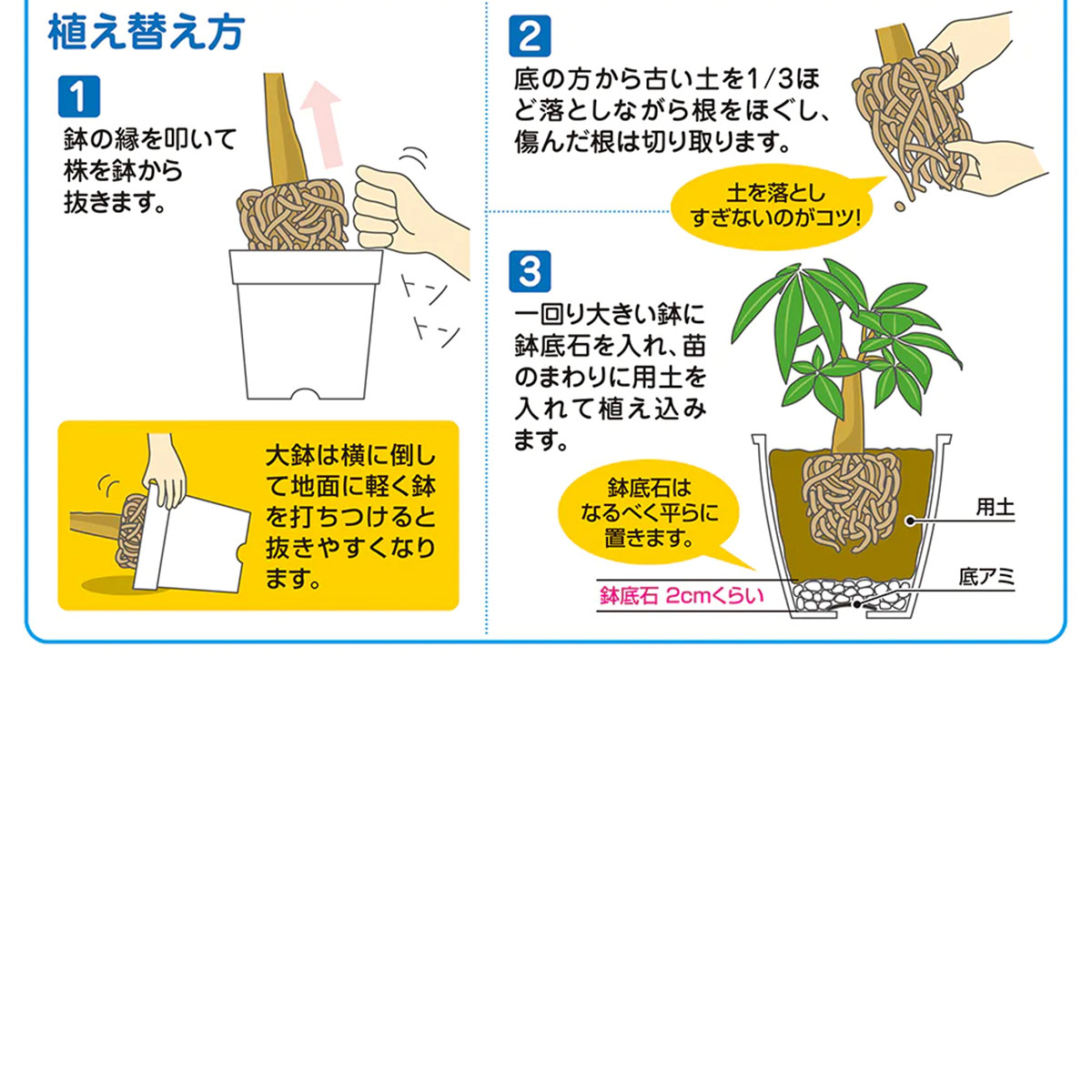 植え替え方

1
鉢の縁を叩いて株を鉢から抜きます。

トン
トン

大鉢は横に倒して地面に軽く鉢を打ちつけると抜きやすくなります。

2
底の方から古い土を1/3ほど落としながら根をほぐし、傷んだ根は切り取ります。

土を落としすぎないのがコツ!

3
一回り大きい鉢に鉢底石を入れ、苗のまわりに用土を入れて植え込みます。

鉢底石はなるべく平らに置きます。

用土
底アミ
鉢底石 2cmくらい