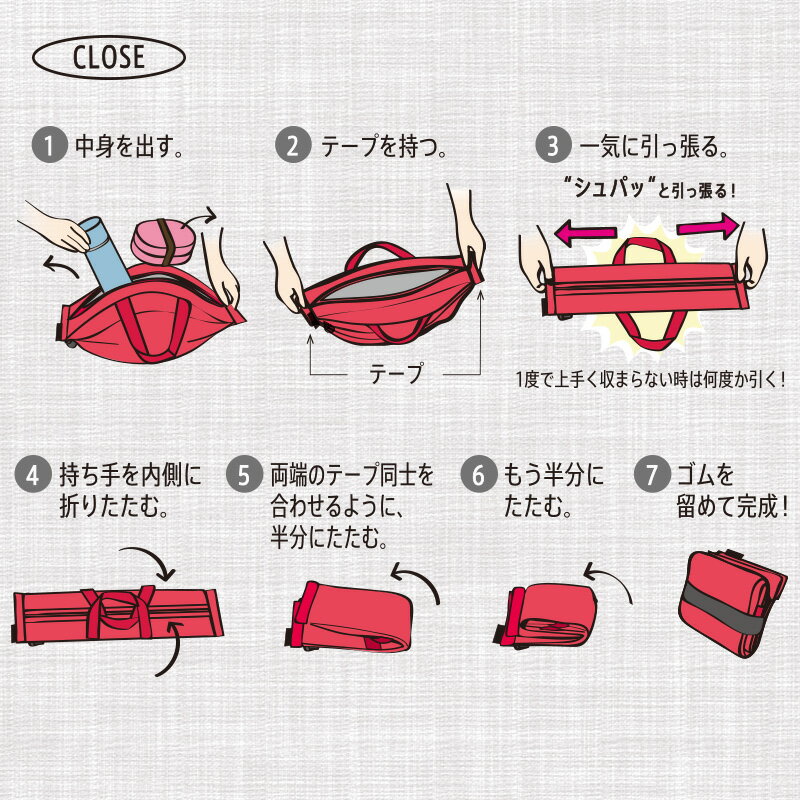 CLOSE

1 中身を出す。

2 テープを持つ。

テープ

3 一気に引っ張る。

"シュパッ"と引っ張る!

1度で上手く収まらない時は何度か引く!

4 持ち手を内側に折りたたむ。

5 両端のテープ同士を合わせるように、半分にたたむ。

6 もう半分にたたむ。

7 ゴムを留めて完成!