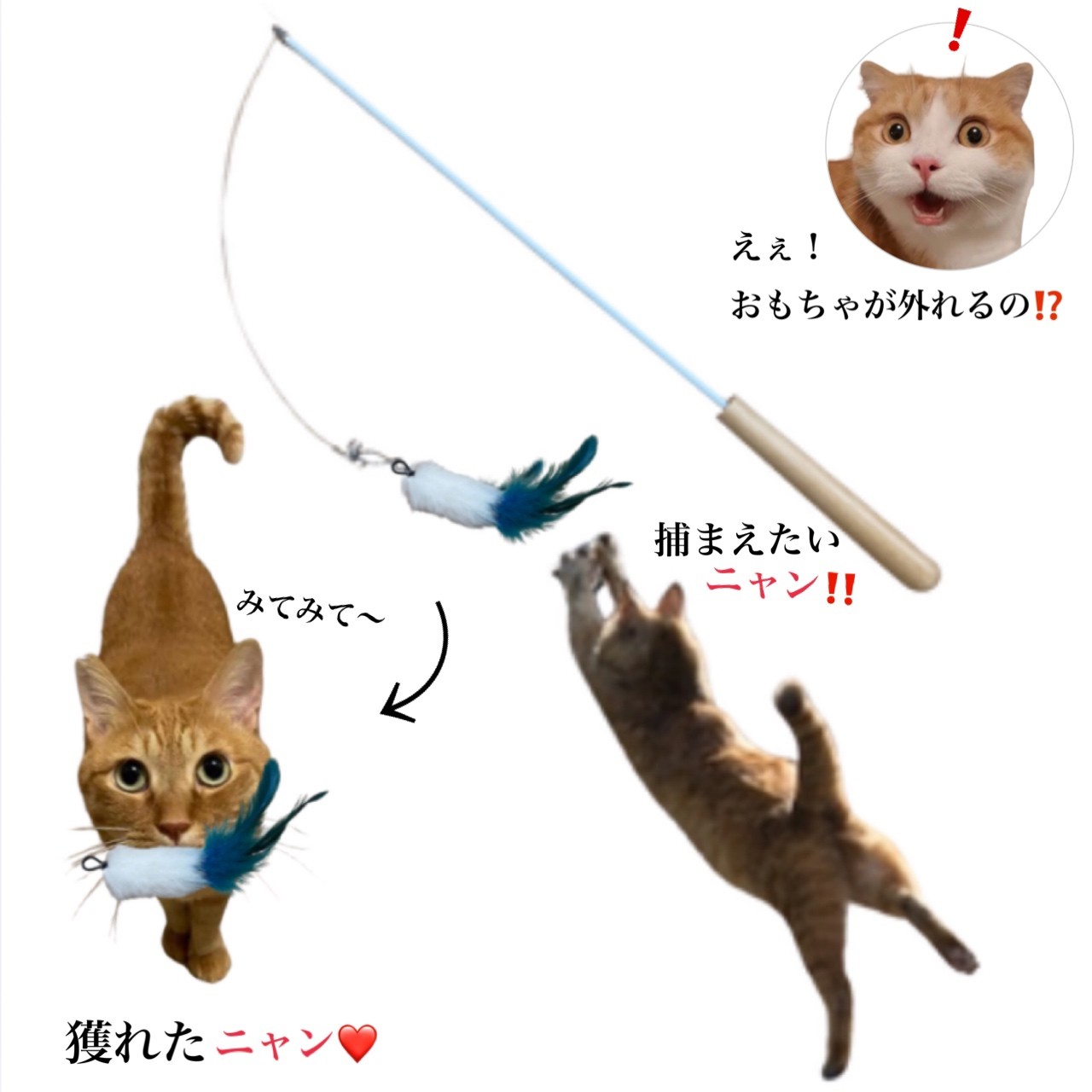 ❗

えぇ！

おもちゃが外れるの⁉

捕まえたい
ニャン‼

みてみて〜

獲れたニャン❤