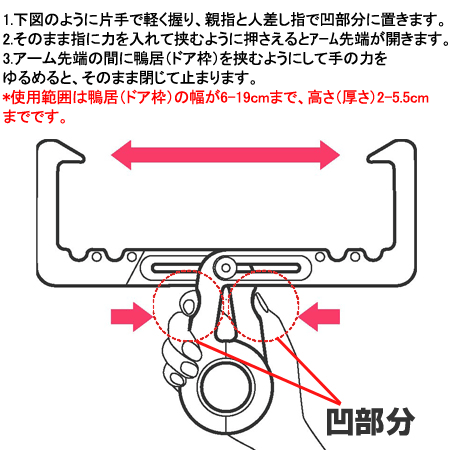 1.下図のように片手で軽く握り、親指と人差し指で凹部分に置きます。
2.そのまま指に力を入れて挟むように押さえるとアーム先端が開きます。
3.アーム先端の間に鴨居(ドア枠)を挟むようにして手の力をゆるめると、そのまま閉じて止まります。
*使用範囲は鴨居(ドア枠)の幅が6-19cmまで、高さ(厚さ)2-5.5cmまでです。

凹部分