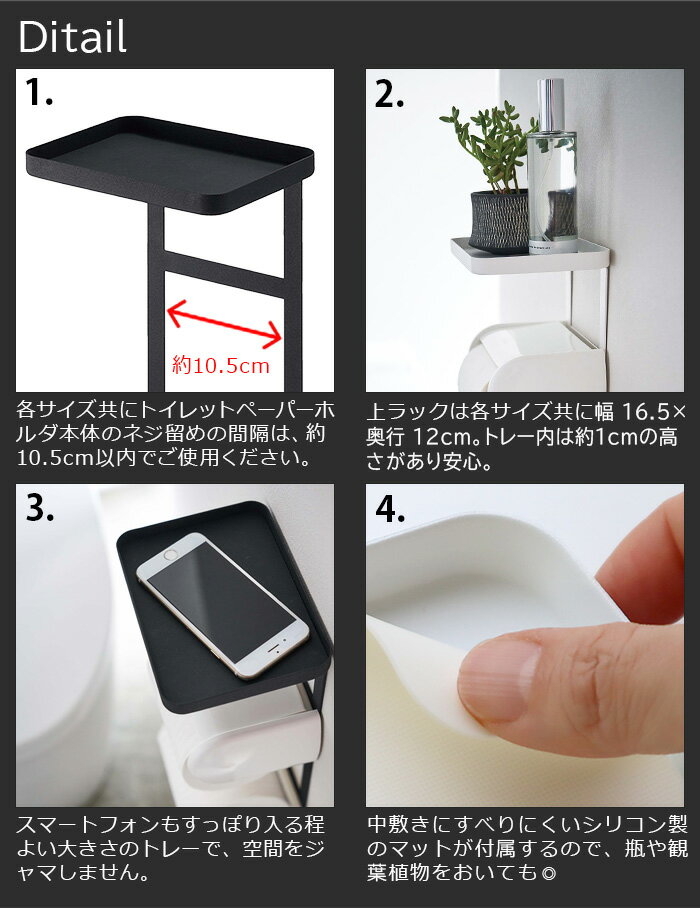 Ditail

1.

約10.5cm

各サイズ共にトイレットペーパーホルダ本体のネジ留めの間隔は、約10.5cm以内でご使用ください。

2.

上ラックは各サイズ共に幅 16.5×奥行 12cm。トレー内は約1cmの高さがあり安心。

3.

スマートフォンもすっぽり入る程よい大きさのトレーで、空間をジャマしません。

4.

中敷きにすべりにくいシリコン製のマットが付属するので、瓶や観葉植物をおいても◎